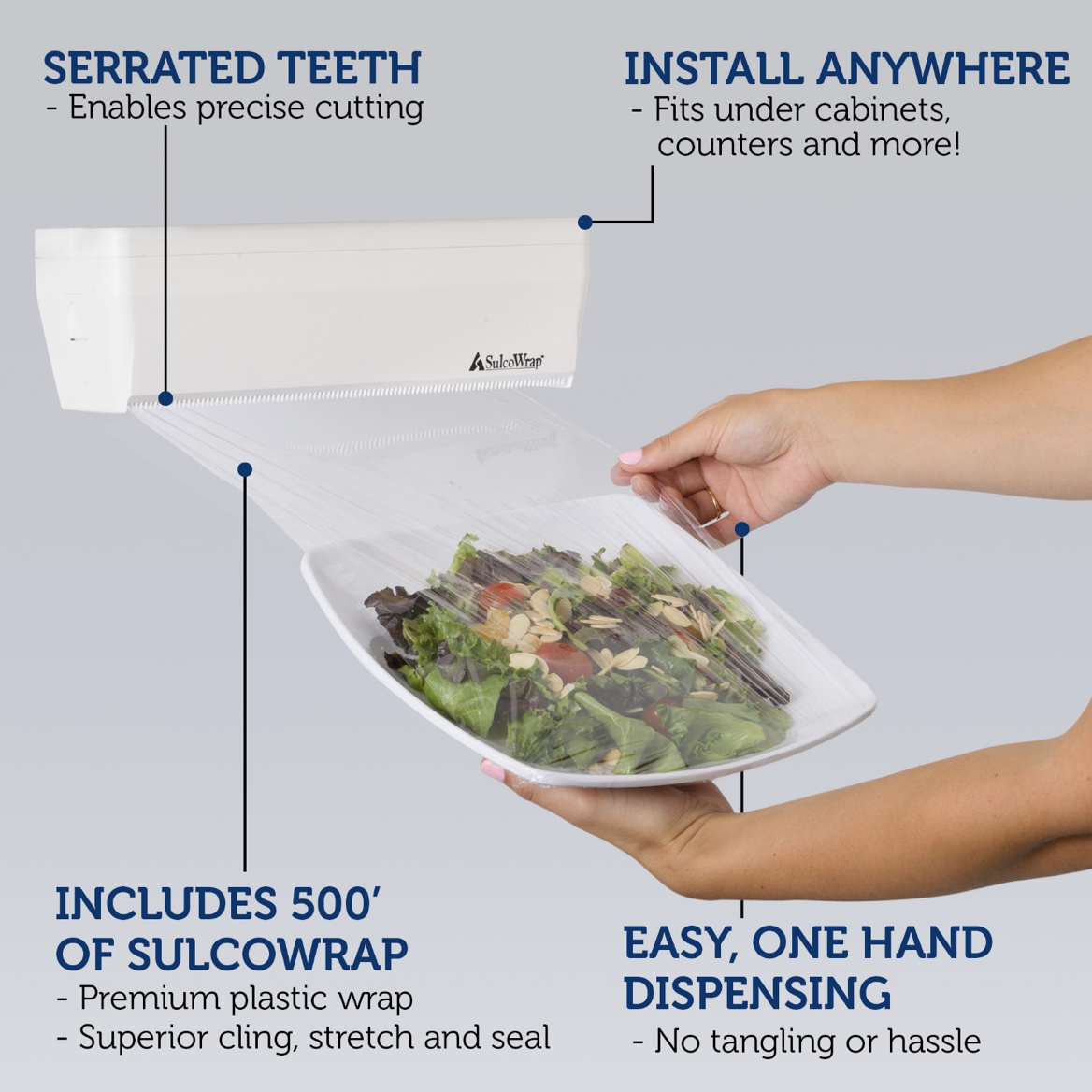 SERRATED TEETH
- Enables precise cutting

INSTALL ANYWHERE
- Fits under cabinets, counters and more!

SulcoWrap

INCLUDES 500' OF SULCOWRAP
- Premium plastic wrap
- Superior cling, stretch and seal

EASY, ONE HAND DISPENSING
- No tangling or hassle